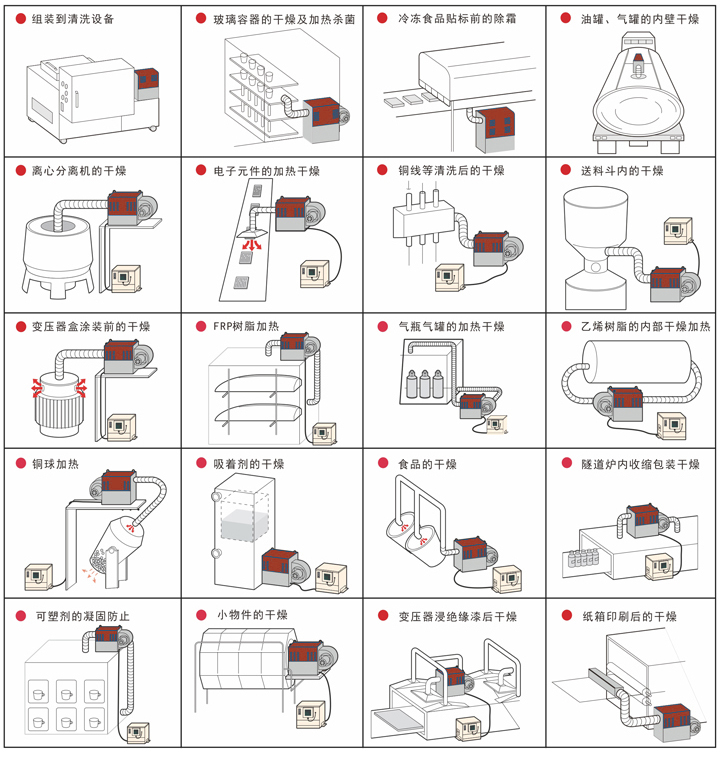 组装到清洗设备

玻璃容器的干燥及加热杀菌

冷冻食品贴标前的除霜

油罐、气罐的内壁干燥

离心分离机的干燥

电子元件的加热干燥

铜线等清洗后的干燥

送料斗内的干燥

变压器盒涂装前的干燥

FRP树脂加热

气瓶气罐的加热干燥

乙烯树脂的内部干燥加热

铜球加热

吸着剂的干燥

食品的干燥

隧道炉内收缩包装干燥

可塑剂的凝固防止

小物件的干燥

变压器浸绝缘漆后干燥

纸箱印刷后的干燥